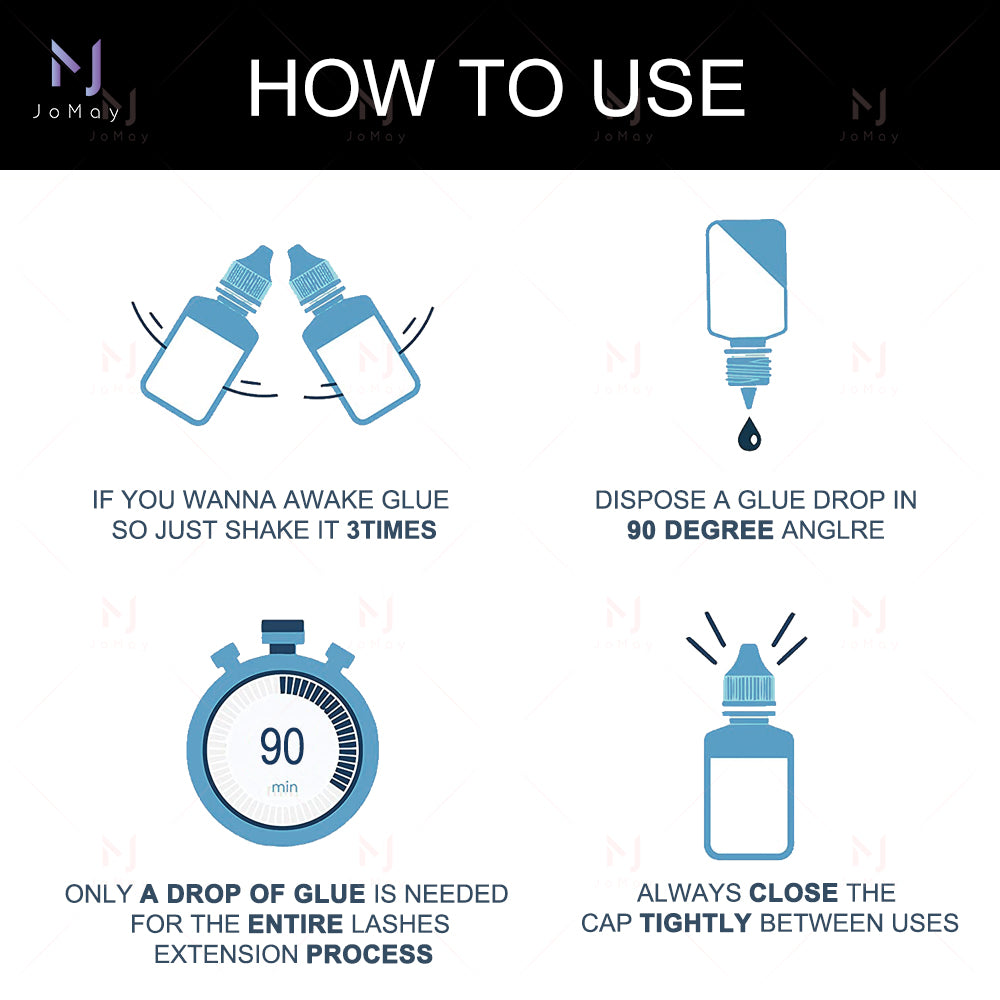 JoMay

HOW TO USE

IF YOU WANNA AWAKE GLUE SO JUST SHAKE IT 3TIMES

DISPOSE A GLUE DROP IN 90 DEGREE ANGLRE

90
min

ONLY A DROP OF GLUE IS NEEDED FOR THE ENTIRE LASHES EXTENSION PROCESS

ALWAYS CLOSE THE CAP TIGHTLY BETWEEN USES